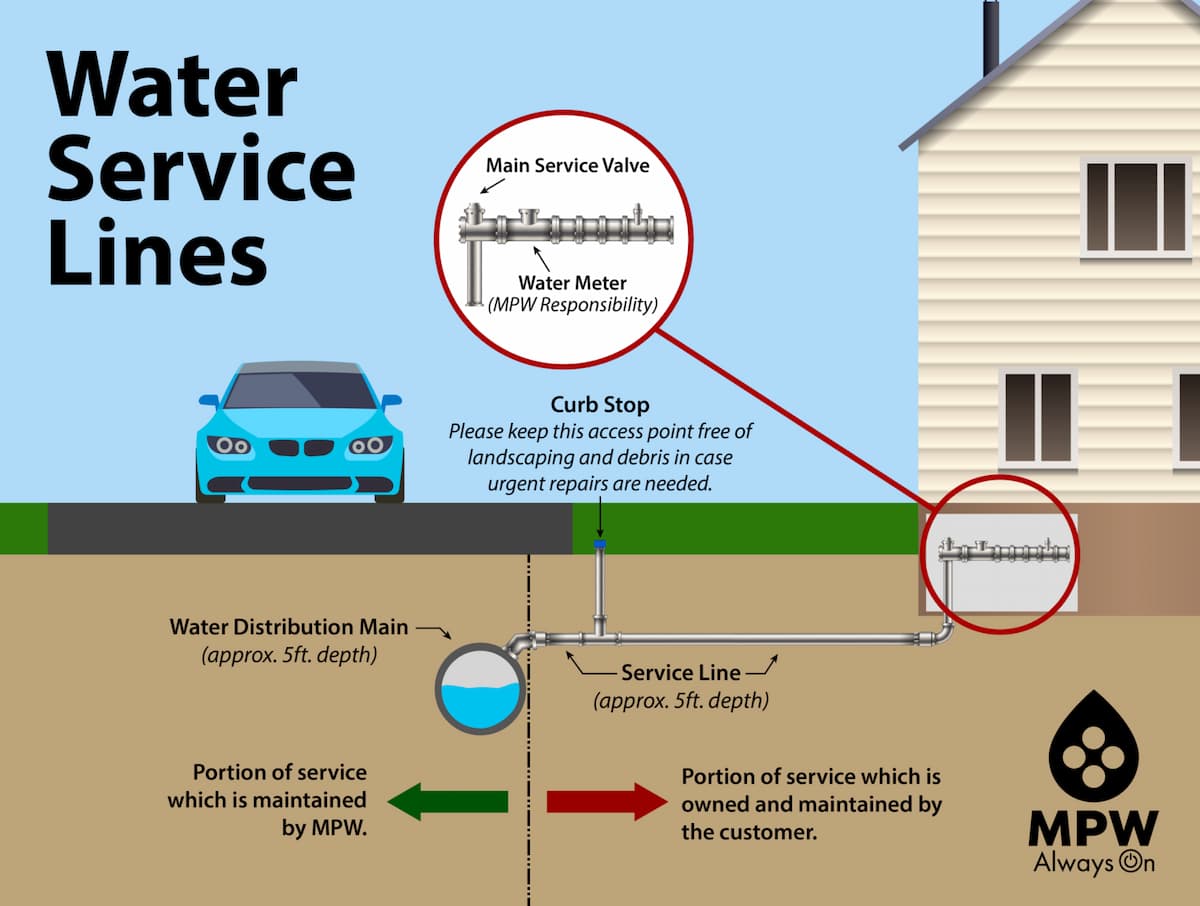 Water Service Lines

Main Service Valve

Water Meter
(MPW Responsibility)

Curb Stop
Please keep this access point free of landscaping and debris in case urgent repairs are needed.

Water Distribution Main
(approx. 5ft. depth)

Service Line
(approx. 5ft. depth)

Portion of service which is maintained by MPW.

Portion of service which is owned and maintained by the customer.

MPW
Always On